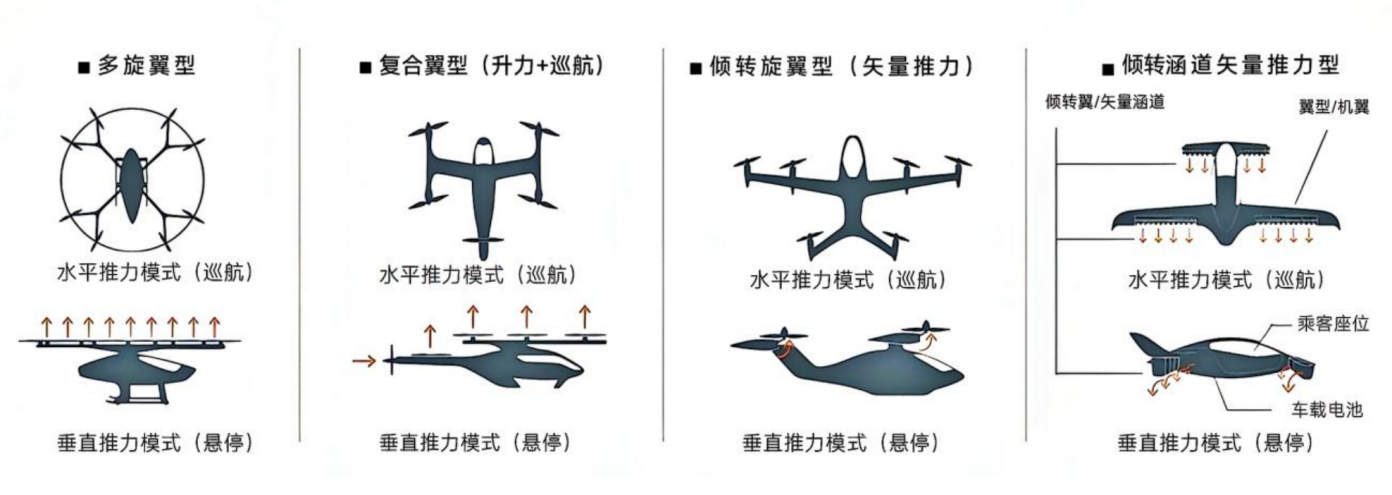 ■ 多旋翼型

水平推力模式（巡航）

垂直推力模式（悬停）

■ 复合翼型（升力+巡航）

水平推力模式（巡航）

垂直推力模式（悬停）

■ 倾转旋翼型（矢量推力）

水平推力模式（巡航）

垂直推力模式（悬停）

■ 倾转涵道矢量推力型

倾转翼/矢量涵道

翼型/机翼

水平推力模式（巡航）

乘客座位

车载电池

垂直推力模式（悬停）